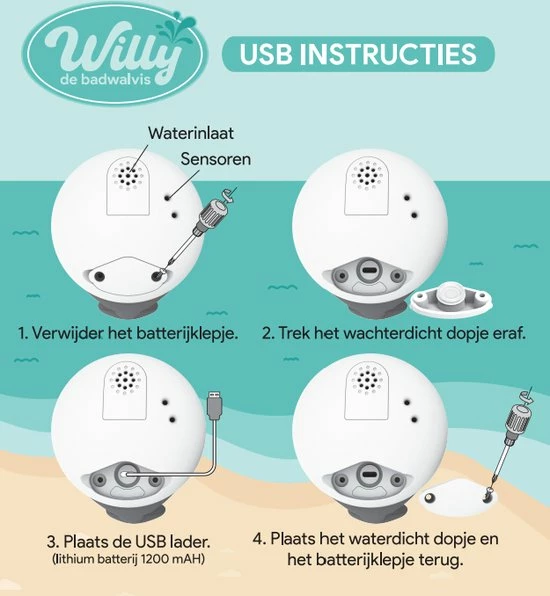 Willy
de badwalvis

USB INSTRUCTIES

Waterinlaat

Sensoren

1. Verwijder het batterijklepje.

2. Trek het wachterdicht dopje eraf.

3. Plaats de USB lader.
(lithium batterij 1200 mAH)

4. Plaats het waterdicht dopje en het batterijklepje terug.